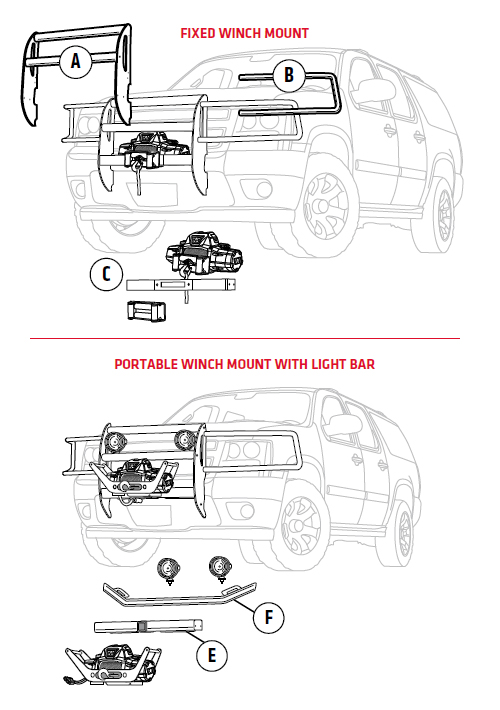 FIXED WINCH MOUNT

A

B

C

PORTABLE WINCH MOUNT WITH LIGHT BAR

F

E